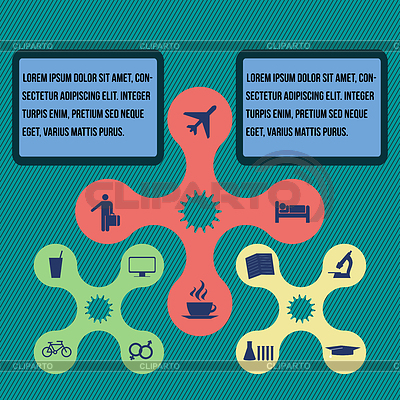 CLIPARTO CLIPARTO CLIPARTO

LOREM IPSUM DOLOR SIT AMET, CONSECTETUR ADIPISCING ELIT. INTEGER TURPIS ENIM, PRETIUM SED NEQUE EGET, VARIUS MATTIS PURUS.

LOREM IPSUM DOLOR SIT AMET, CONSECTETUR ADIPISCING ELIT. INTEGER TURPIS ENIM, PRETIUM SED NEQUE EGET, VARIUS MATTIS PURUS.

CLIPARTO

CLIPARTO CLIPARTO CLIPARTO